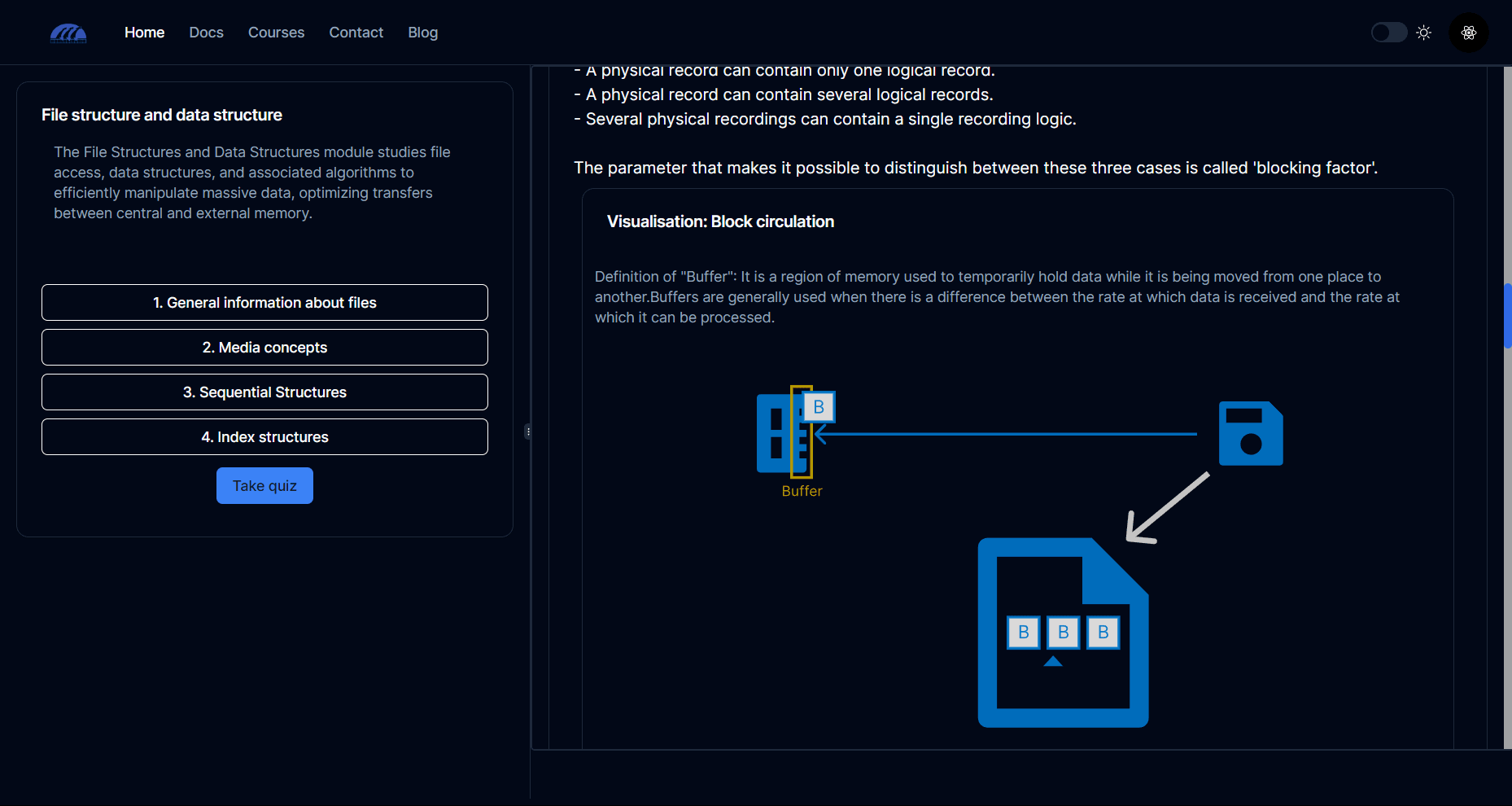 Home Docs Courses Contact Blog

File structure and data structure

The File Structures and Data Structures module studies file access, data structures, and associated algorithms to efficiently manipulate massive data, optimizing transfers between central and external memory.

1. General information about files

2. Media concepts

3. Sequential Structures

4. Index structures

Take quiz

- A physical record can contain only one logical record.
- A physical record can contain several logical records.
- Several physical recordings can contain a single recording logic.

The parameter that makes it possible to distinguish between these three cases is called 'blocking factor'.

Visualisation: Block circulation

Definition of "Buffer": It is a region of memory used to temporarily hold data while it is being moved from one place to another.Buffers are generally used when there is a difference between the rate at which data is received and the rate at which it can be processed.

B

Buffer

B B B